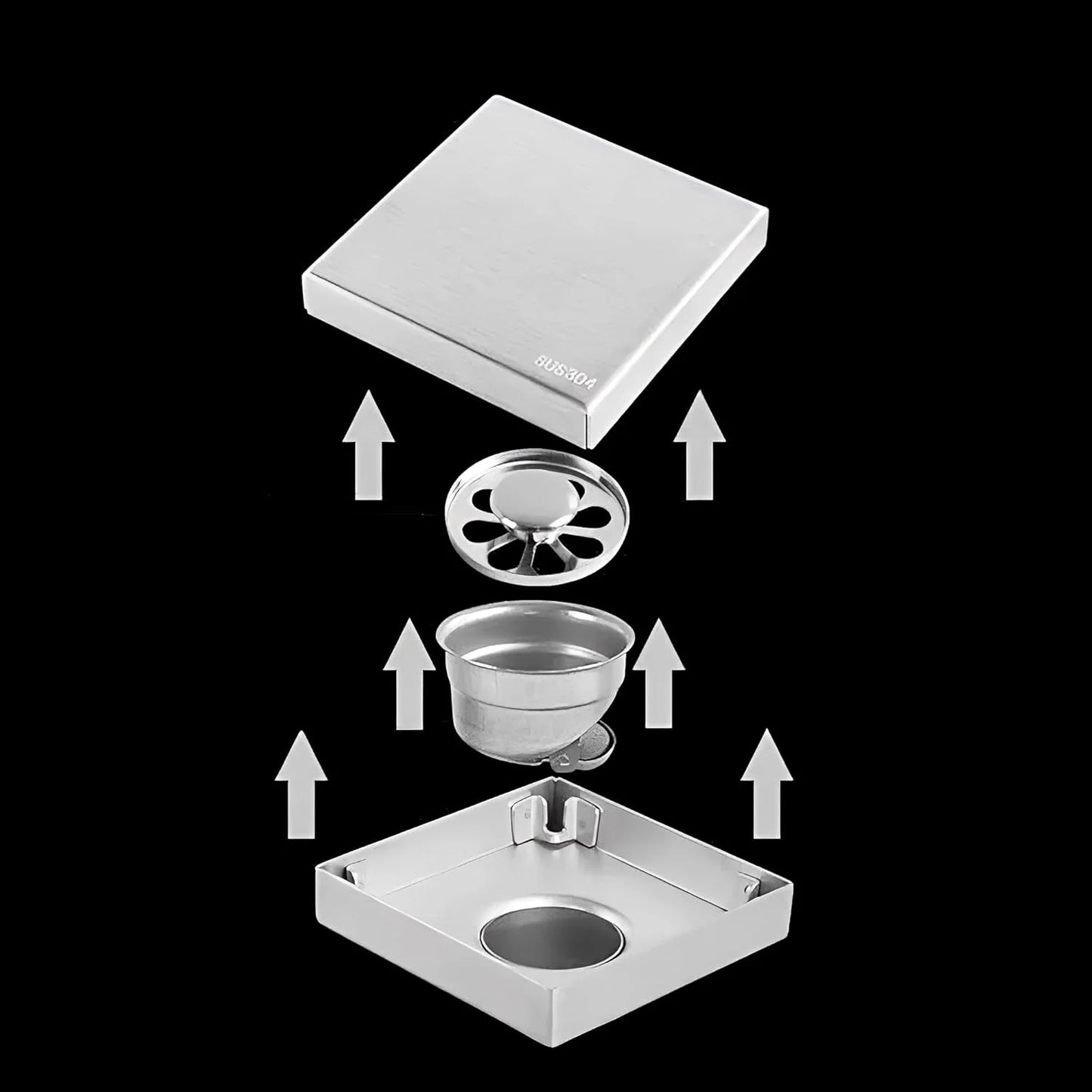 SUS304