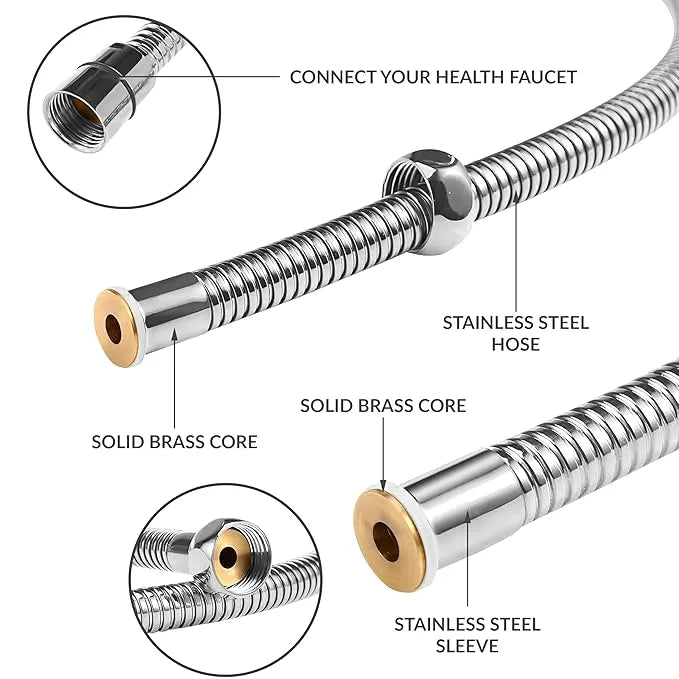 CONNECT YOUR HEALTH FAUCET

STAINLESS STEEL HOSE

SOLID BRASS CORE

SOLID BRASS CORE

STAINLESS STEEL SLEEVE