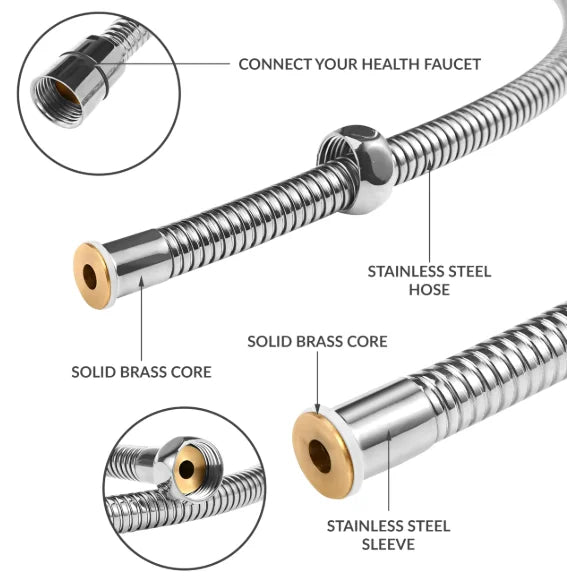 CONNECT YOUR HEALTH FAUCET

STAINLESS STEEL HOSE

SOLID BRASS CORE

SOLID BRASS CORE

STAINLESS STEEL SLEEVE